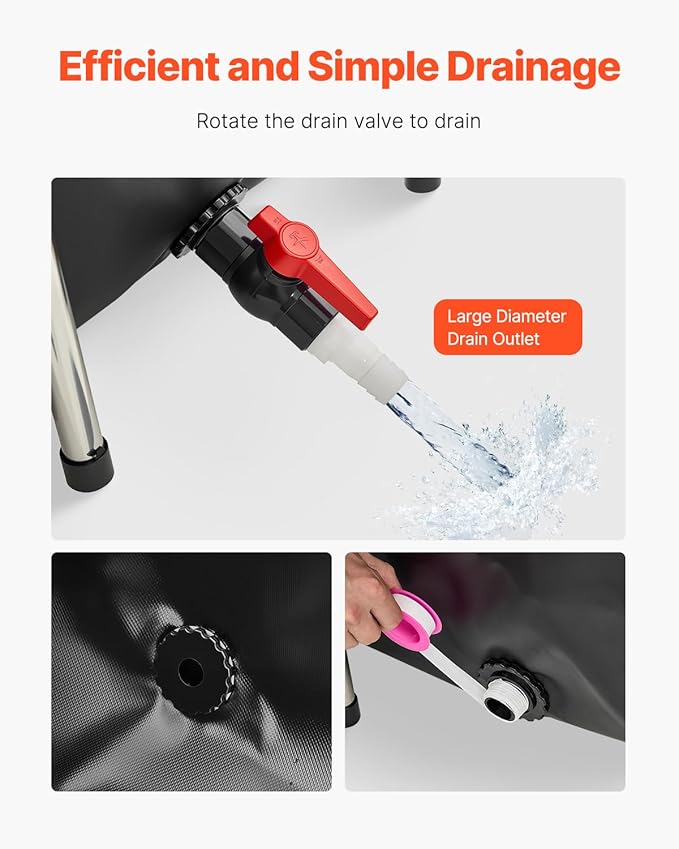 Efficient and Simple Drainage

Rotate the drain valve to drain

Large Diameter Drain Outlet