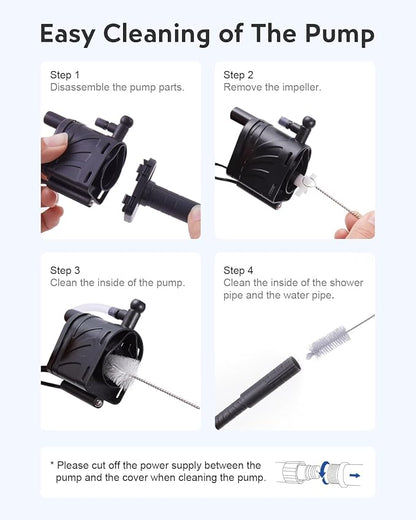 Easy Cleaning of The Pump

Step 1
Disassemble the pump parts.

Step 2
Remove the impeller.

Step 3
Clean the inside of the pump.

Step 4
Clean the inside of the shower pipe and the water pipe.

* Please cut off the power supply between the pump and the cover when cleaning the pump.