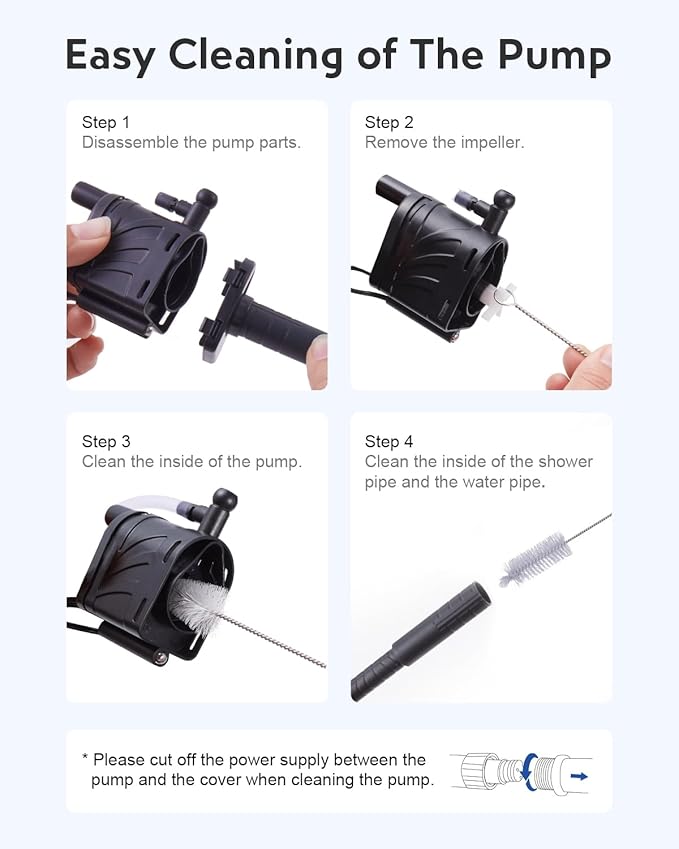 Easy Cleaning of The Pump

Step 1
Disassemble the pump parts.

Step 2
Remove the impeller.

Step 3
Clean the inside of the pump.

Step 4
Clean the inside of the shower pipe and the water pipe.

* Please cut off the power supply between the pump and the cover when cleaning the pump.