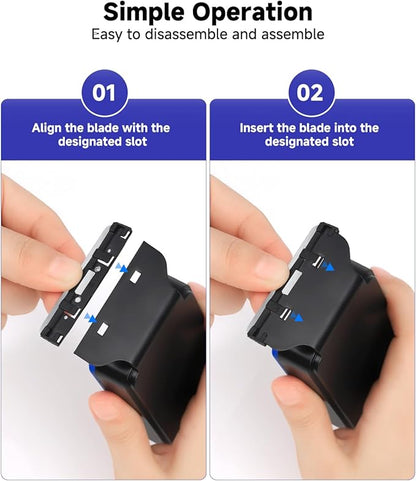 Simple Operation
Easy to disassemble and assemble

01
Align the blade with the designated slot

02
Insert the blade into the designated slot