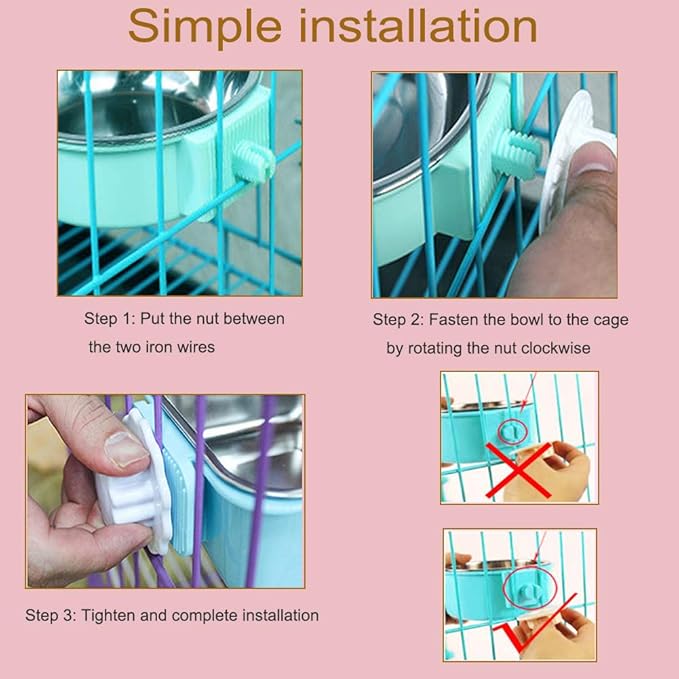 Simple installation

Step 1: Put the nut between the two iron wires

Step 2: Fasten the bowl to the cage by rotating the nut clockwise

Step 3: Tighten and complete installation