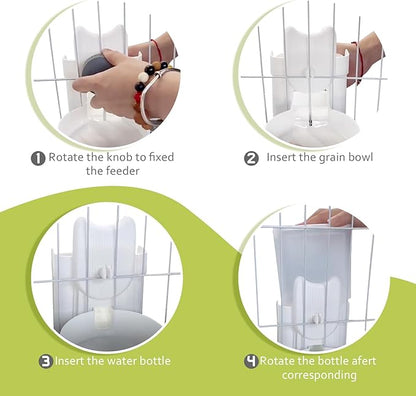 1 Rotate the knob to fixed the feeder

2 Insert the grain bowl

3 Insert the water bottle

4 Rotate the bottle afert corresponding