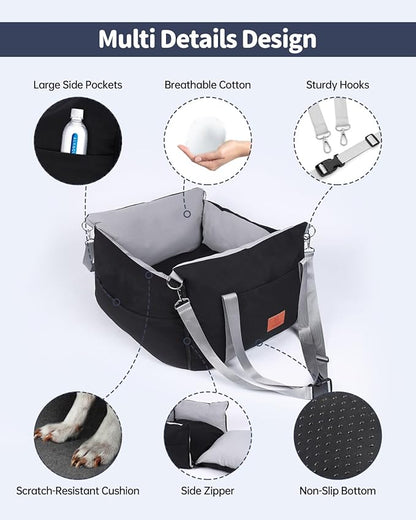 Multi Details Design

Large Side Pockets

Breathable Cotton

Sturdy Hooks

Scratch-Resistant Cushion

Side Zipper

Non-Slip Bottom