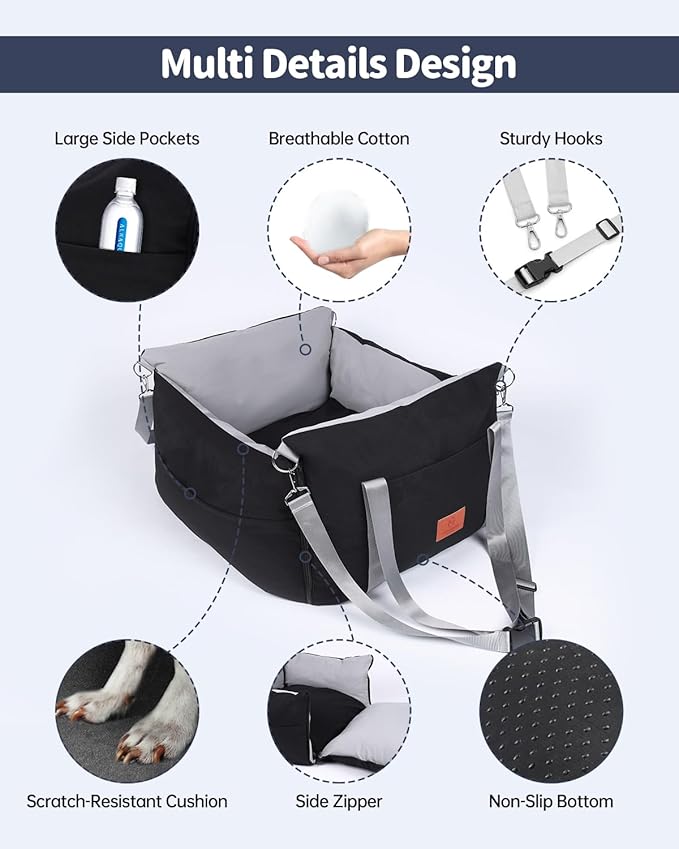 Multi Details Design

Large Side Pockets

Breathable Cotton

Sturdy Hooks

Scratch-Resistant Cushion

Side Zipper

Non-Slip Bottom