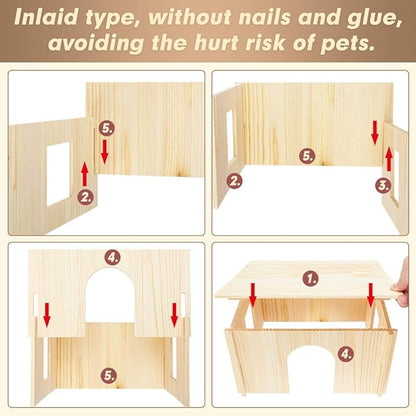 Inlaid type, without nails and glue, avoiding the hurt risk of pets.

5.
2.

5.
2.
3.

4.
5.

1.
4.