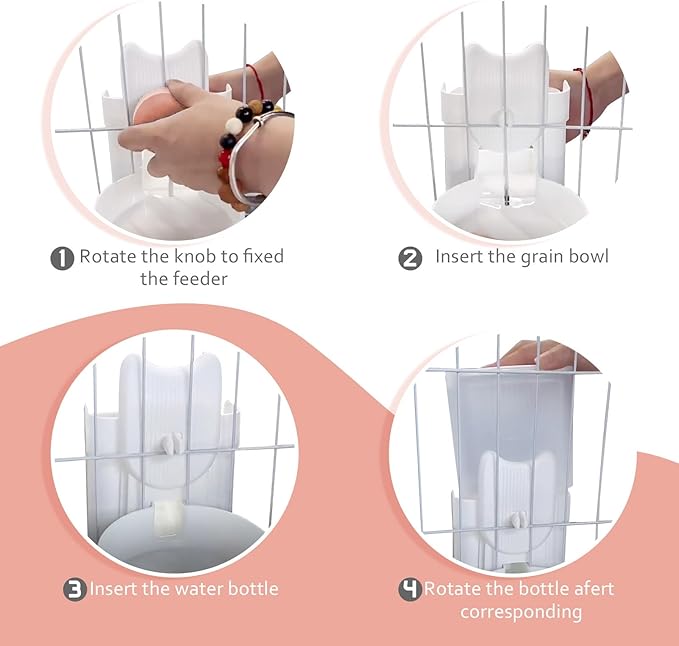 1 Rotate the knob to fixed the feeder

2 Insert the grain bowl

3 Insert the water bottle

4 Rotate the bottle afert corresponding