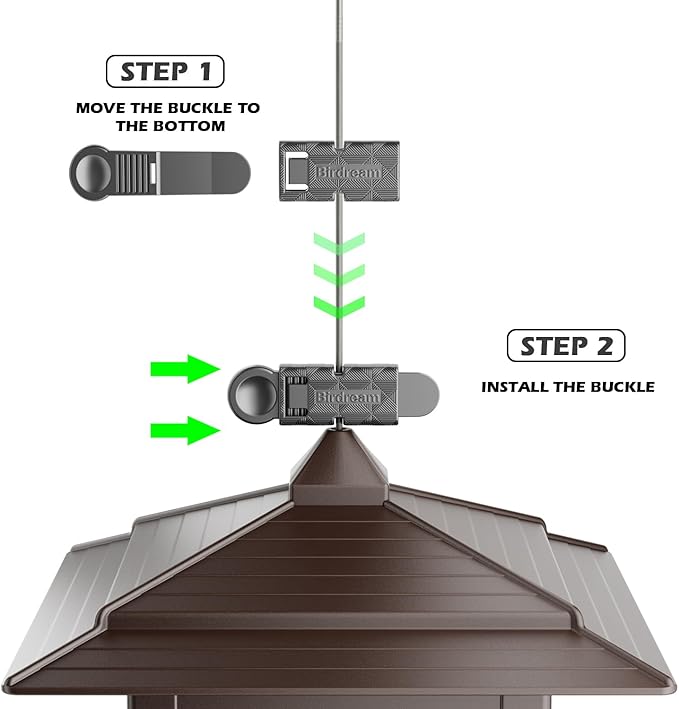 STEP 1

MOVE THE BUCKLE TO THE BOTTOM

Birdream

STEP 2

INSTALL THE BUCKLE

Birdream