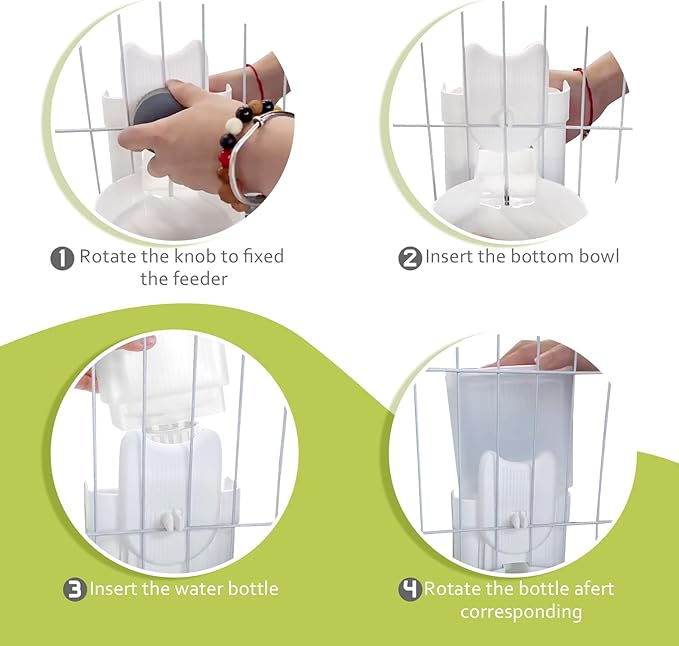 1 Rotate the knob to fixed the feeder

2 Insert the bottom bowl

3 Insert the water bottle

4 Rotate the bottle afert corresponding