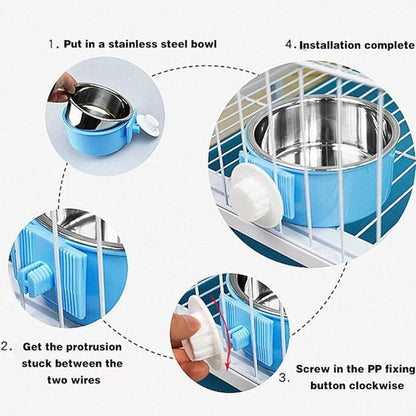 1. Put in a stainless steel bowl

4. Installation complete

2. Get the protrusion stuck between the two wires

3. Screw in the PP fixing button clockwise