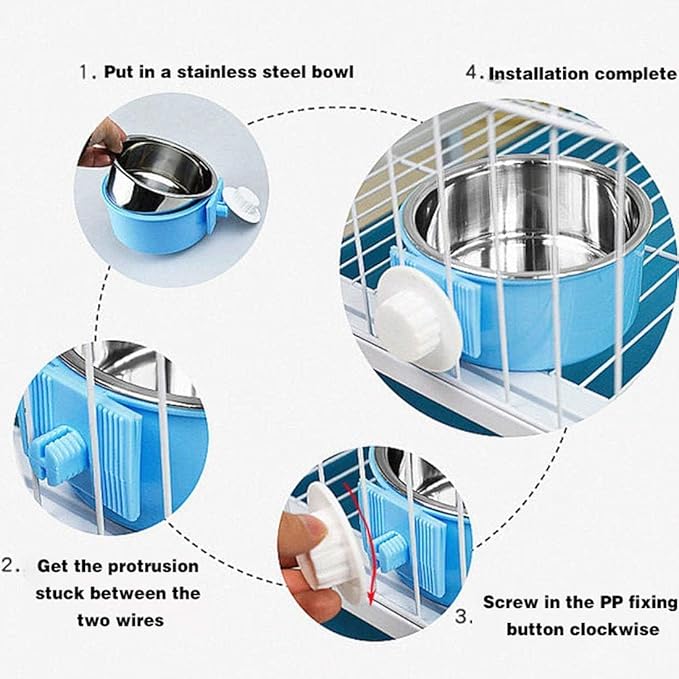 1. Put in a stainless steel bowl

4. Installation complete

2. Get the protrusion stuck between the two wires

3. Screw in the PP fixing button clockwise