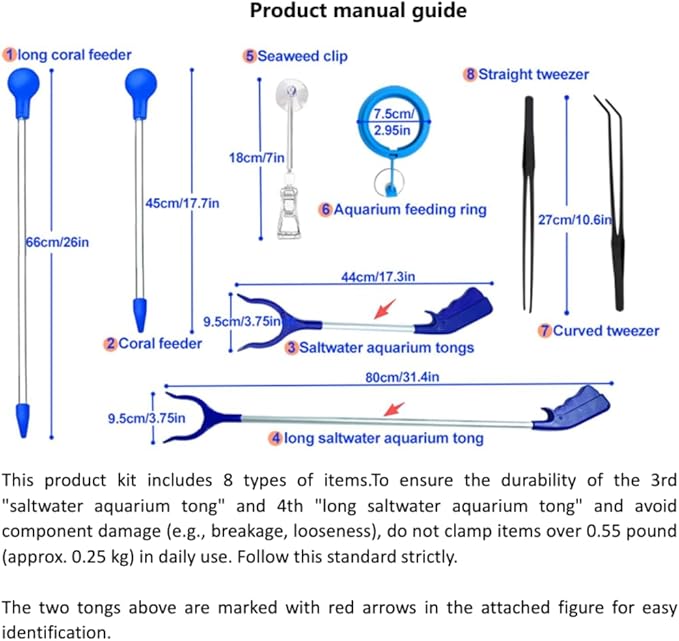 Product manual guide

1 long coral feeder

66cm/26in

45cm/17.7in

2 Coral feeder

5 Seaweed clip

18cm/7in

7.5cm/ 2.95in

6 Aquarium feeding ring

8 Straight tweezer

27cm/10.6in

7 Curved tweezer

44cm/17.3in

9.5cm/3.75in

3 Saltwater aquarium tongs

80cm/31.4in

9.5cm/3.75in

4 long saltwater aquarium tong

This product kit includes 8 types of items.To ensure the durability of the 3rd "saltwater aquarium tong" and 4th "long saltwater aquarium tong" and avoid component damage (e.g., breakage, looseness), do not clamp items over 0.55 pound (approx. 0.25 kg) in daily use. Follow this standard strictly.

The two tongs above are marked with red arrows in the attached figure for easy identification.