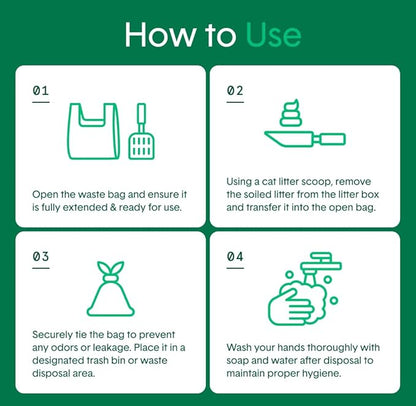 How to Use

01

Open the waste bag and ensure it is fully extended & ready for use.

02

Using a cat litter scoop, remove the soiled litter from the litter box and transfer it into the open bag.

03

Securely tie the bag to prevent any odors or leakage. Place it in a designated trash bin or waste disposal area.

04

Wash your hands thoroughly with soap and water after disposal to maintain proper hygiene.