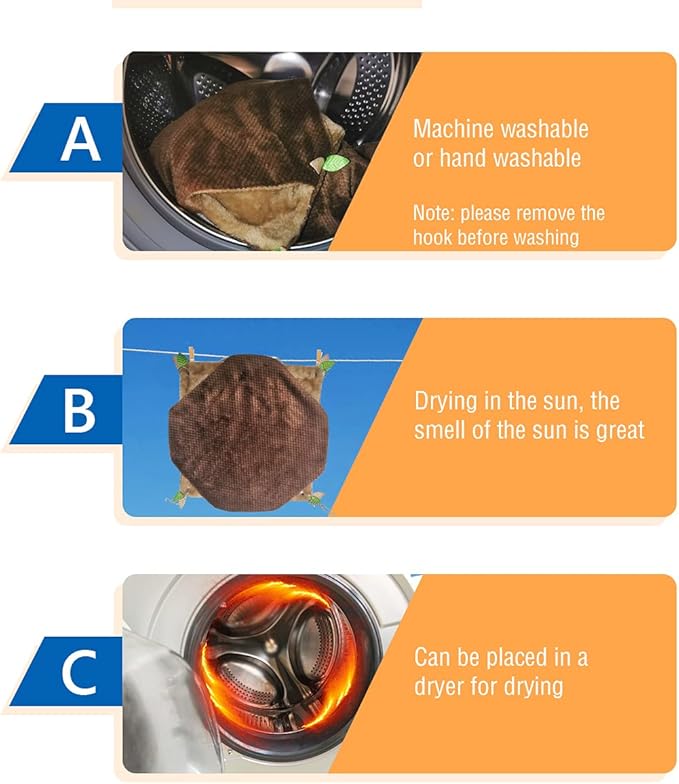 A

Machine washable or hand washable

Note: please remove the hook before washing

B

Drying in the sun, the smell of the sun is great

C

Can be placed in a dryer for drying