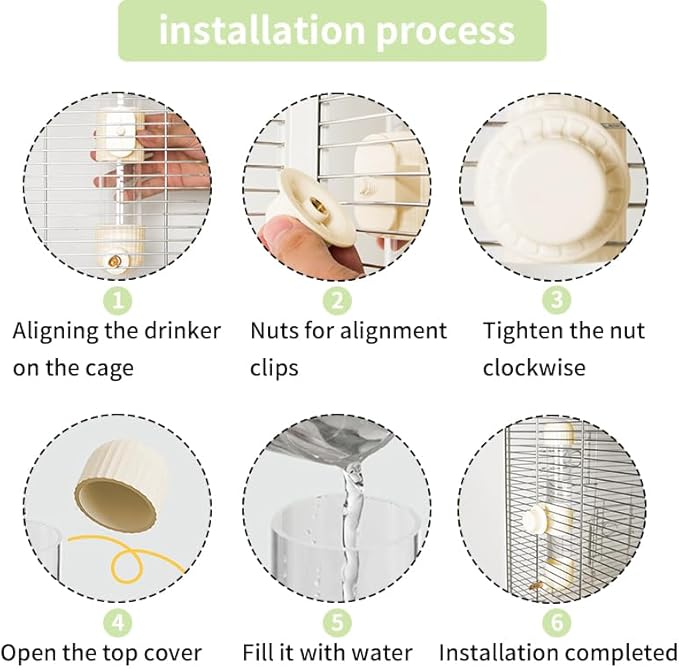 installation process

1
Aligning the drinker on the cage

2
Nuts for alignment clips

3
Tighten the nut clockwise

4
Open the top cover

5
Fill it with water

6
Installation completed