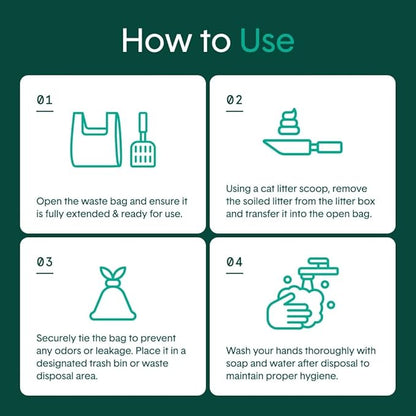 How to Use

01

Open the waste bag and ensure it is fully extended & ready for use.

02

Using a cat litter scoop, remove the soiled litter from the litter box and transfer it into the open bag.

03

Securely tie the bag to prevent any odors or leakage. Place it in a designated trash bin or waste disposal area.

04

Wash your hands thoroughly with soap and water after disposal to maintain proper hygiene.