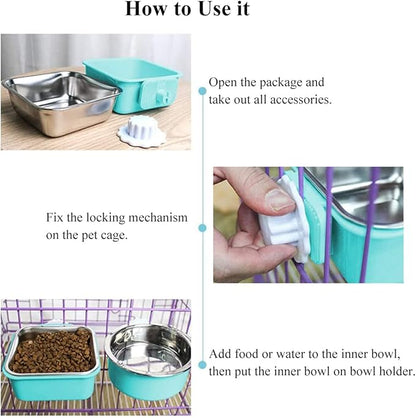 How to Use it

Open the package and take out all accessories.

Fix the locking mechanism on the pet cage.

Add food or water to the inner bowl, then put the inner bowl on bowl holder.