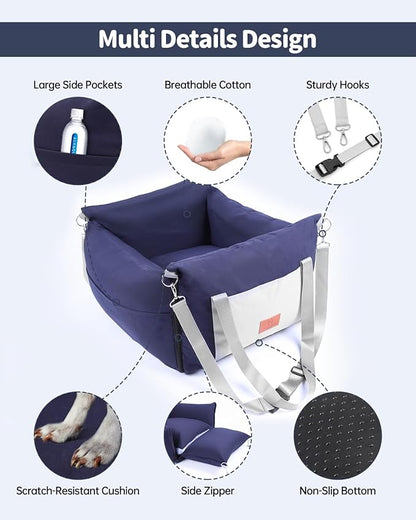 Multi Details Design

Large Side Pockets

Breathable Cotton

Sturdy Hooks

Scratch-Resistant Cushion

Side Zipper

Non-Slip Bottom