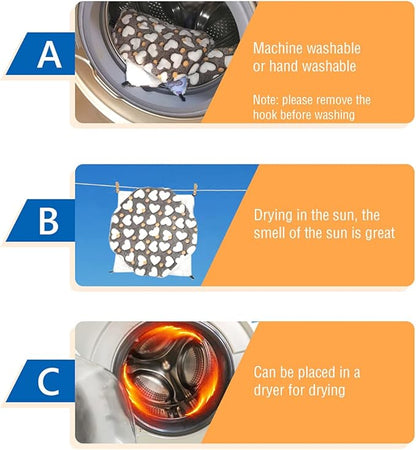 A

Machine washable or hand washable

Note: please remove the hook before washing

B

Drying in the sun, the smell of the sun is great

C

Can be placed in a dryer for drying