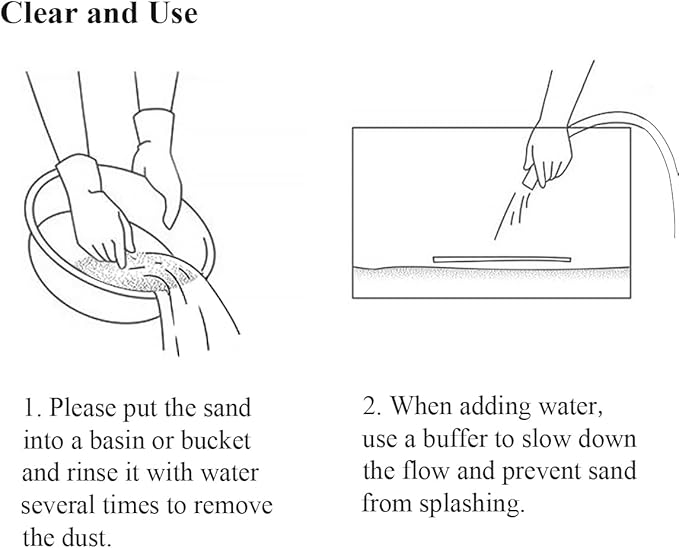 Clear and Use

1. Please put the sand into a basin or bucket and rinse it with water several times to remove the dust.

2. When adding water, use a buffer to slow down the flow and prevent sand from splashing.