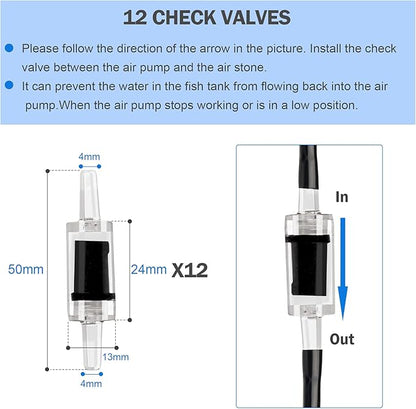 12 CHECK VALVES

Please follow the direction of the arrow in the picture. Install the check valve between the air pump and the air stone.

It can prevent the water in the fish tank from flowing back into the air pump.When the air pump stops working or is in a low position.

4mm
50mm
24mm
X12
13mm
4mm

In
Out