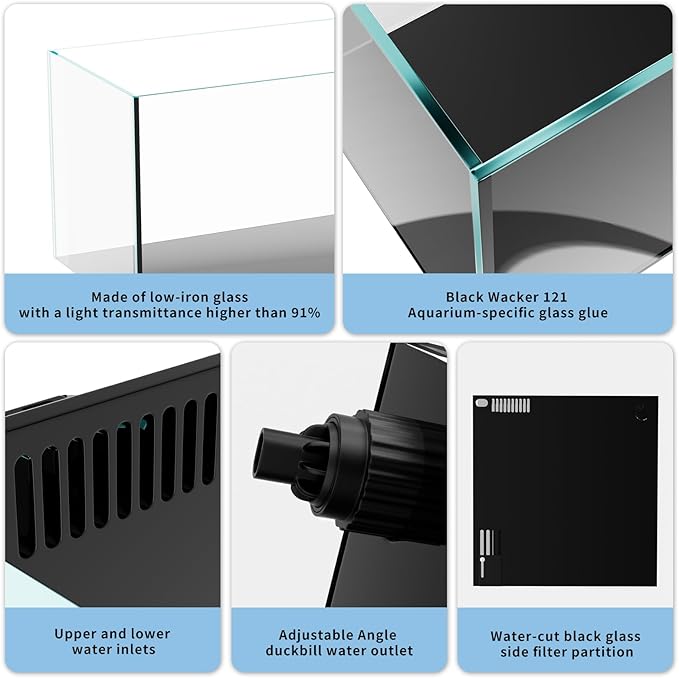 Made of low-iron glass
with a light transmittance higher than 91%

Black Wacker 121
Aquarium-specific glass glue

Upper and lower
water inlets

Adjustable Angle
duckbill water outlet

Water-cut black glass
side filter partition