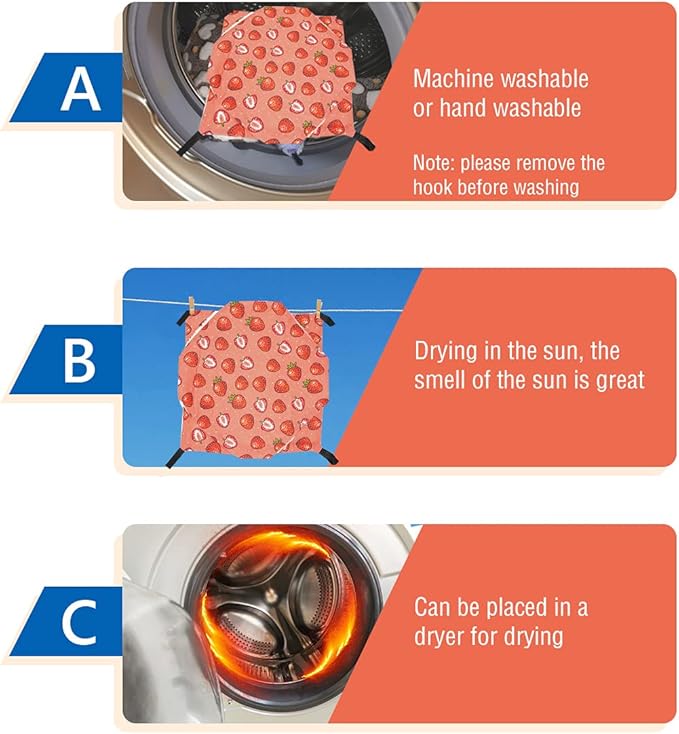 A

Machine washable or hand washable

Note: please remove the hook before washing

B

Drying in the sun, the smell of the sun is great

C

Can be placed in a dryer for drying