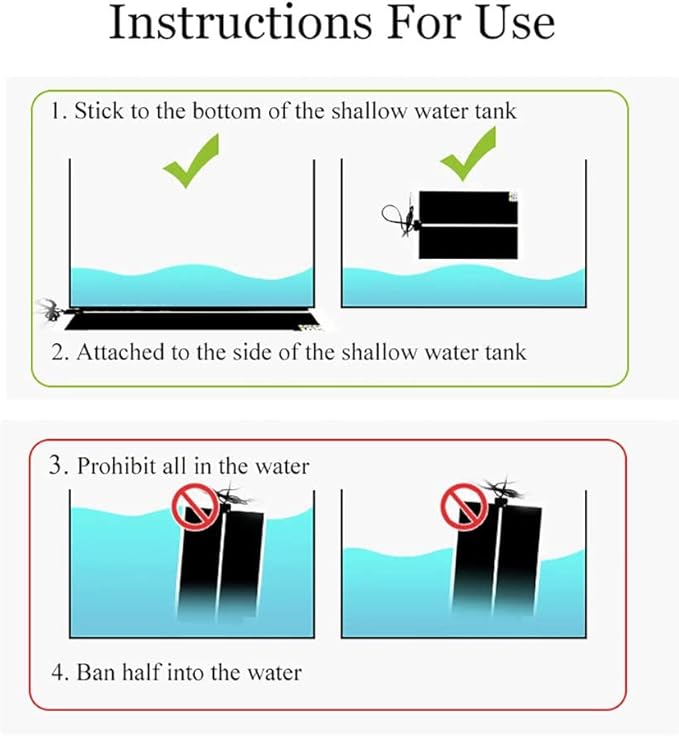 Instructions For Use

1. Stick to the bottom of the shallow water tank

2. Attached to the side of the shallow water tank

3. Prohibit all in the water

4. Ban half into the water