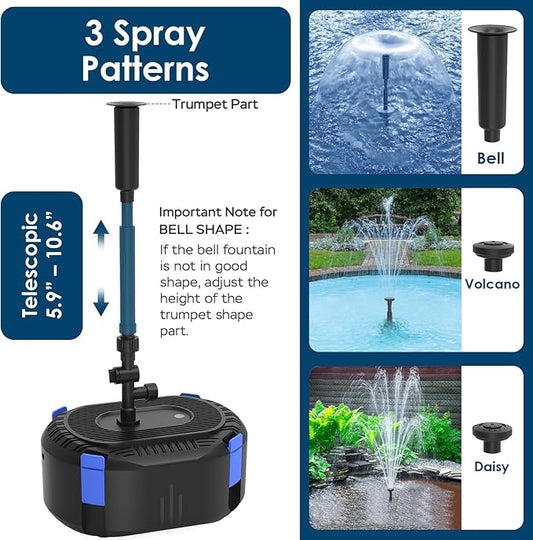 3 Spray Patterns

Trumpet Part

Telescopic 5.9" – 10.6"

Important Note for BELL SHAPE :

If the bell fountain is not in good shape, adjust the height of the trumpet shape part.

Bell

Volcano

Daisy