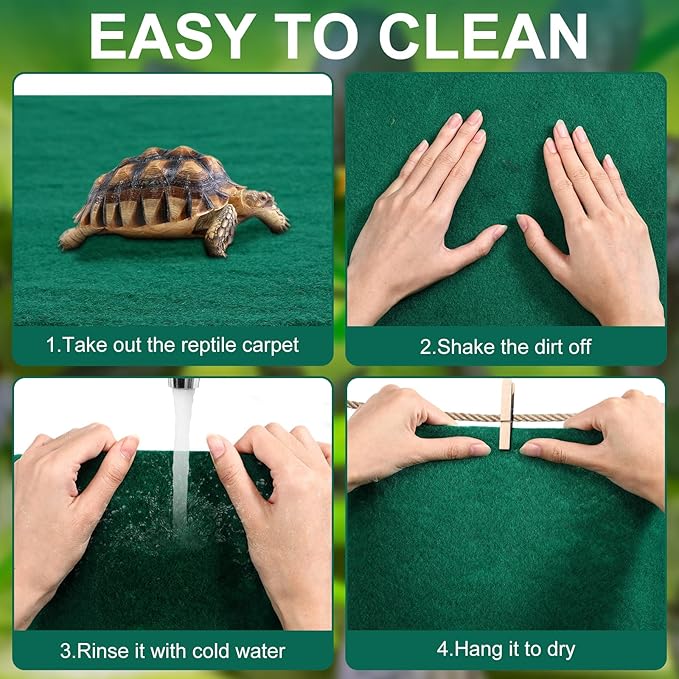 EASY TO CLEAN

1.Take out the reptile carpet

2.Shake the dirt off

3.Rinse it with cold water

4.Hang it to dry