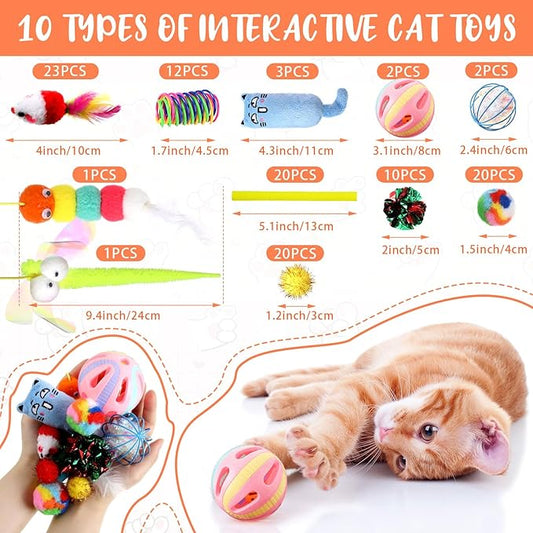 10 TYPES OF INTERACTIVE CAT TOYS

23PCS
4inch/10cm

12PCS
1.7inch/4.5cm

3PCS
4.3inch/11cm

2PCS
3.1inch/8cm

2PCS
2.4inch/6cm

1PCS

20PCS
5.1inch/13cm

10PCS
2inch/5cm

20PCS
1.5inch/4cm

1PCS
9.4inch/24cm

20PCS
1.2inch/3cm