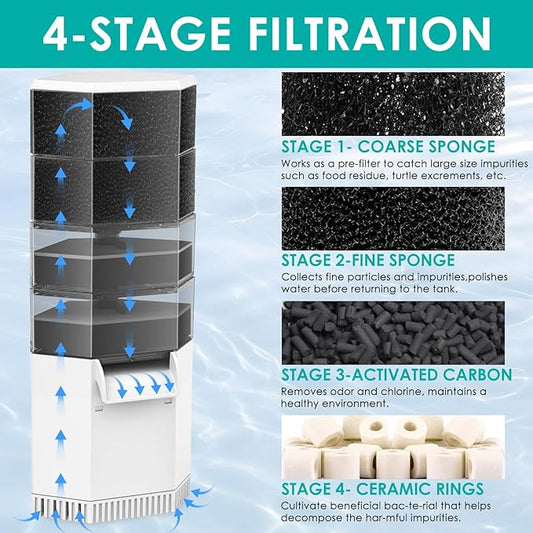 4-STAGE FILTRATION

STAGE 1- COARSE SPONGE
Works as a pre-filter to catch large size impurities such as food residue, turtle excrements, etc.

STAGE 2-FINE SPONGE
Collects fine particles and impurities,polishes water before returning to the tank.

STAGE 3-ACTIVATED CARBON
Removes odor and chlorine, maintains a healthy environment.

STAGE 4- CERAMIC RINGS
Cultivate beneficial bac-te-rial that helps decompose the har-mful impurities.