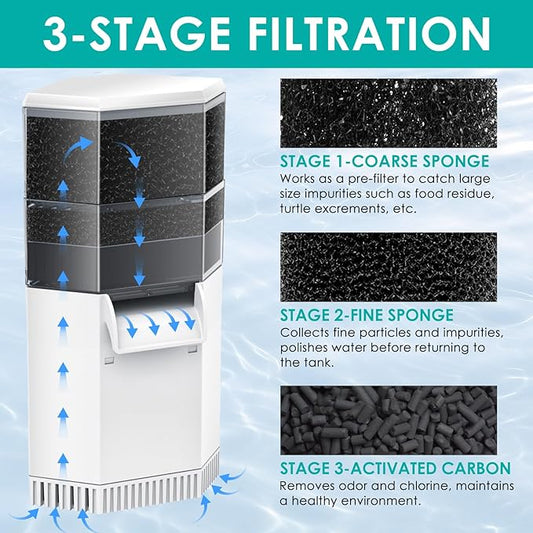 3-STAGE FILTRATION

STAGE 1-COARSE SPONGE
Works as a pre-filter to catch large size impurities such as food residue, turtle excrements, etc.

STAGE 2-FINE SPONGE
Collects fine particles and impurities, polishes water before returning to the tank.

STAGE 3-ACTIVATED CARBON
Removes odor and chlorine, maintains a healthy environment.