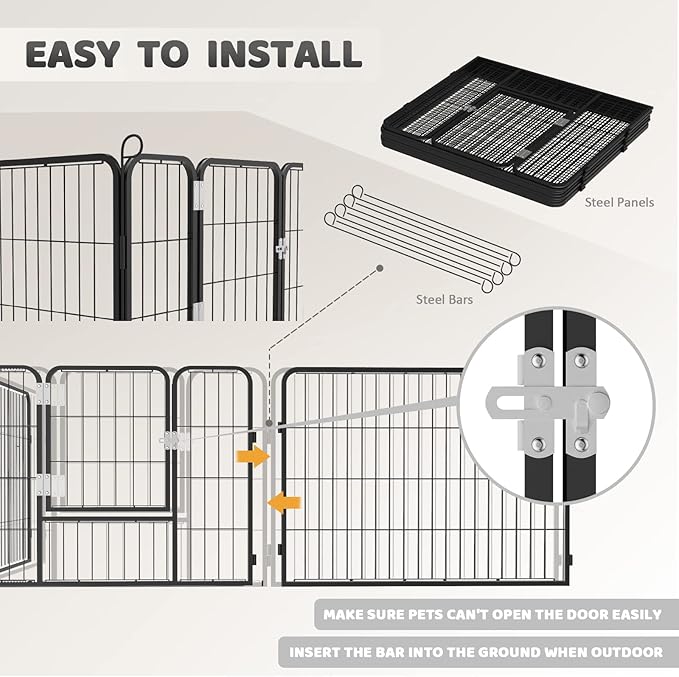 EASY TO INSTALL

Steel Panels

Steel Bars

MAKE SURE PETS CAN'T OPEN THE DOOR EASILY

INSERT THE BAR INTO THE GROUND WHEN OUTDOOR