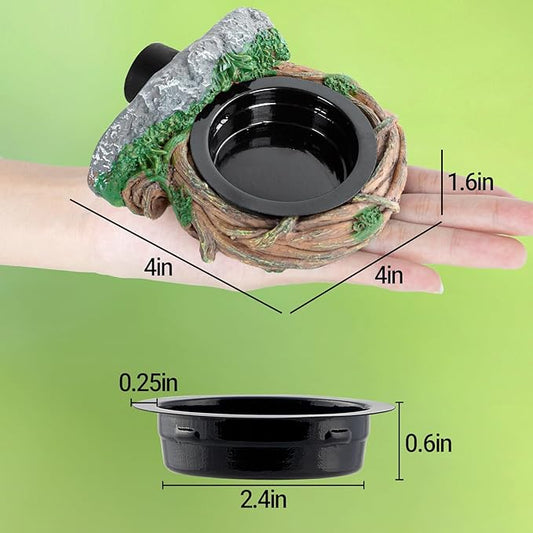 1.6in

4in

4in

0.25in

0.6in

2.4in