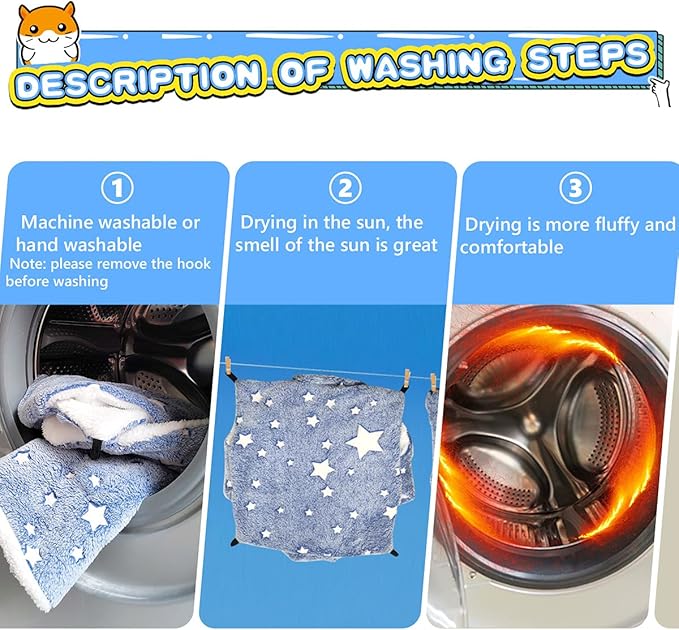 DESCRIPTION OF WASHING STEPS

①
Machine washable or hand washable
Note: please remove the hook before washing

②
Drying in the sun, the smell of the sun is great

③
Drying is more fluffy and comfortable