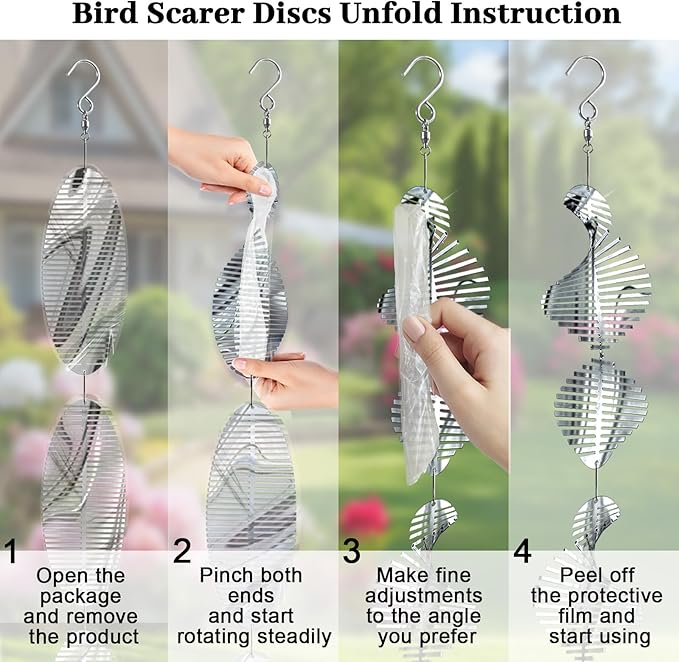 Bird Scarer Discs Unfold Instruction

1
Open the package and remove the product

2
Pinch both ends and start rotating steadily

3
Make fine adjustments to the angle you prefer

4
Peel off the protective film and start using