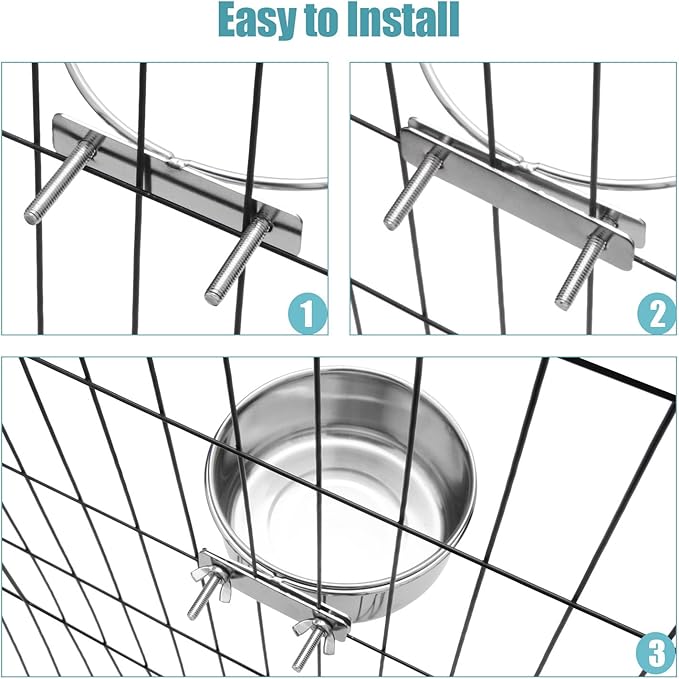 Easy to Install

1

2

3