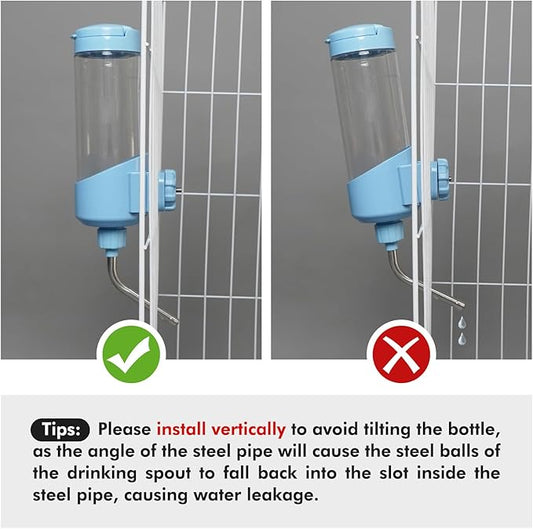 Tips: Please install vertically to avoid tilting the bottle, as the angle of the steel pipe will cause the steel balls of the drinking spout to fall back into the slot inside the steel pipe, causing water leakage.