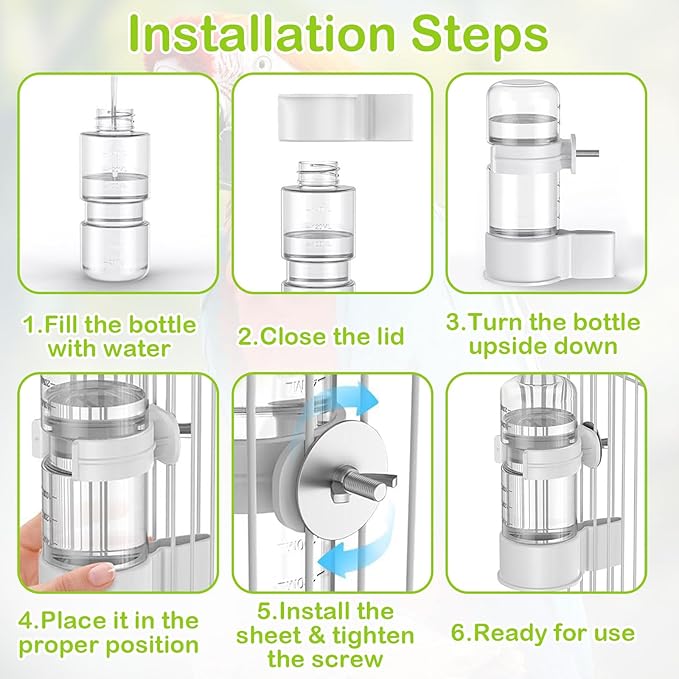 Installation Steps

1.Fill the bottle with water

2.Close the lid

3.Turn the bottle upside down

4.Place it in the proper position

5.Install the sheet & tighten the screw

6.Ready for use