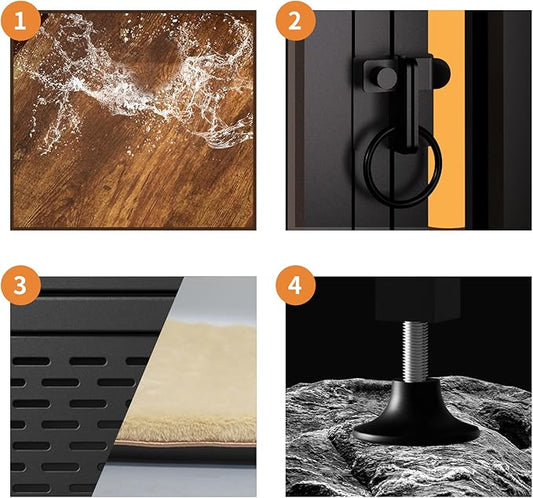 1

2

3

4