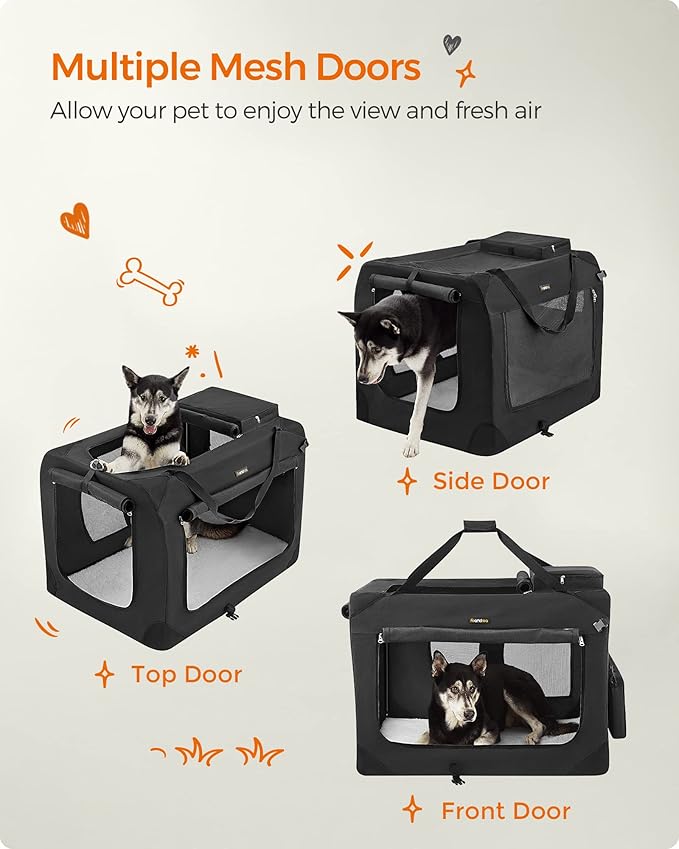 Multiple Mesh Doors
Allow your pet to enjoy the view and fresh air

Side Door

Top Door

Front Door