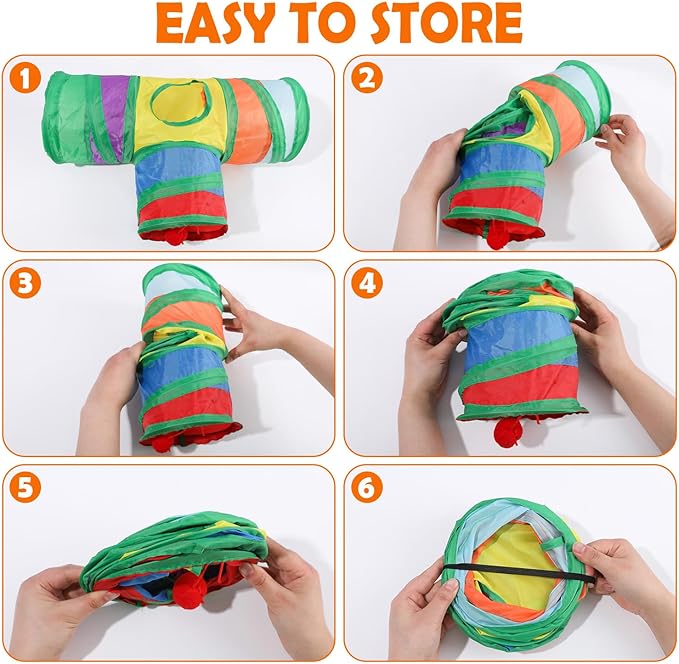 EASY TO STORE

1

2

3

4

5

6