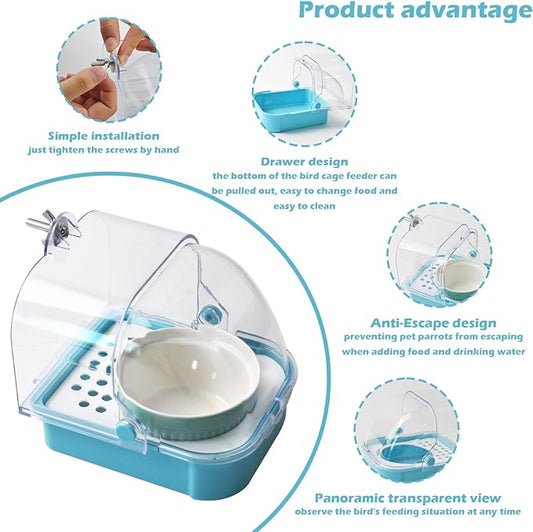 Product advantage

Simple installation
just tighten the screws by hand

Drawer design
the bottom of the bird cage feeder can be pulled out, easy to change food and easy to clean

Anti-Escape design
preventing pet parrots from escaping when adding food and drinking water

Panoramic transparent view
observe the bird's feeding situation at any time