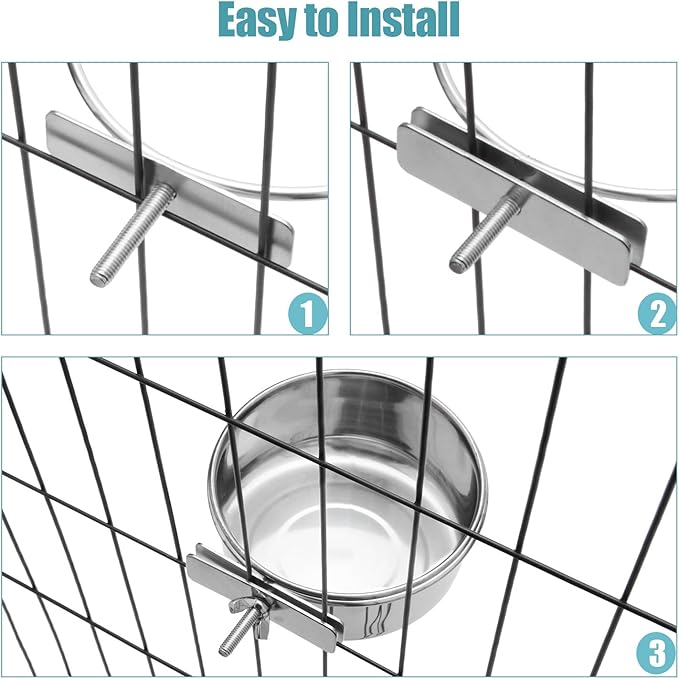 Easy to Install

1

2

3