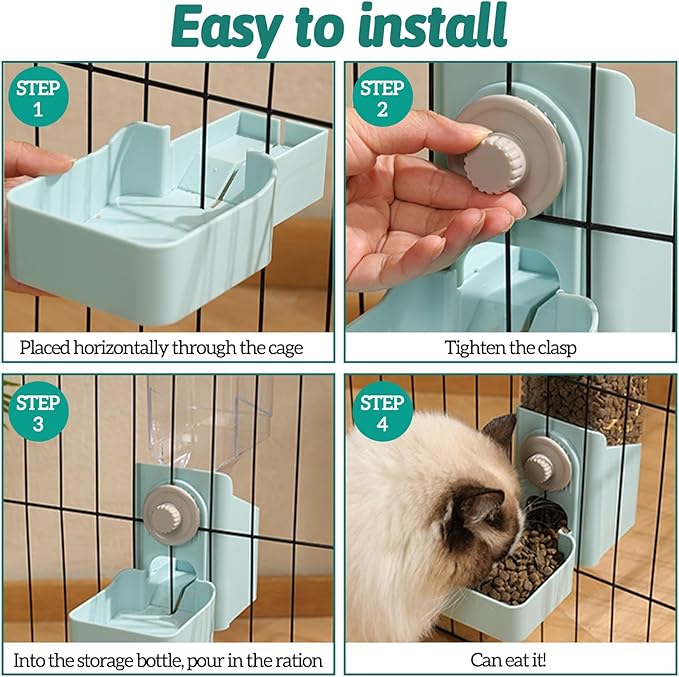 Easy to install

STEP 1

Placed horizontally through the cage

STEP 2

Tighten the clasp

STEP 3

Into the storage bottle, pour in the ration

STEP 4

Can eat it!