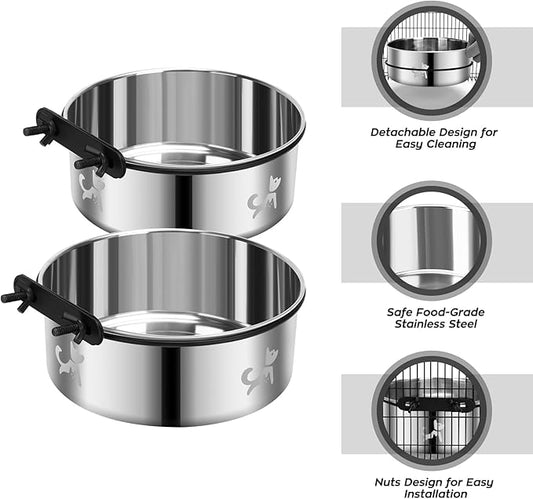 Detachable Design for Easy Cleaning

Safe Food-Grade Stainless Steel

Nuts Design for Easy Installation