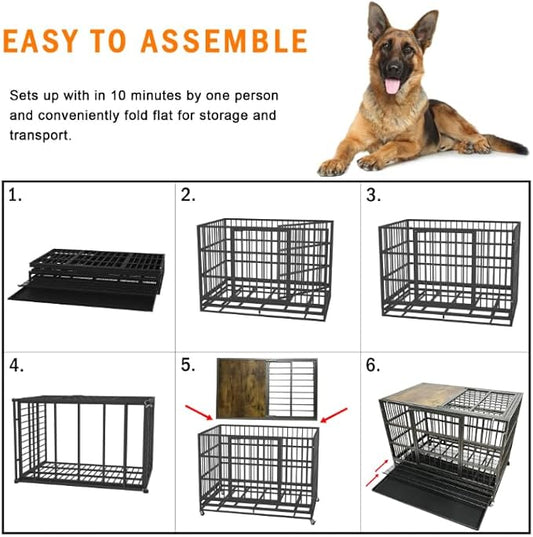 EASY TO ASSEMBLE

Sets up with in 10 minutes by one person and conveniently fold flat for storage and transport.

1.

2.

3.

4.

5.

6.