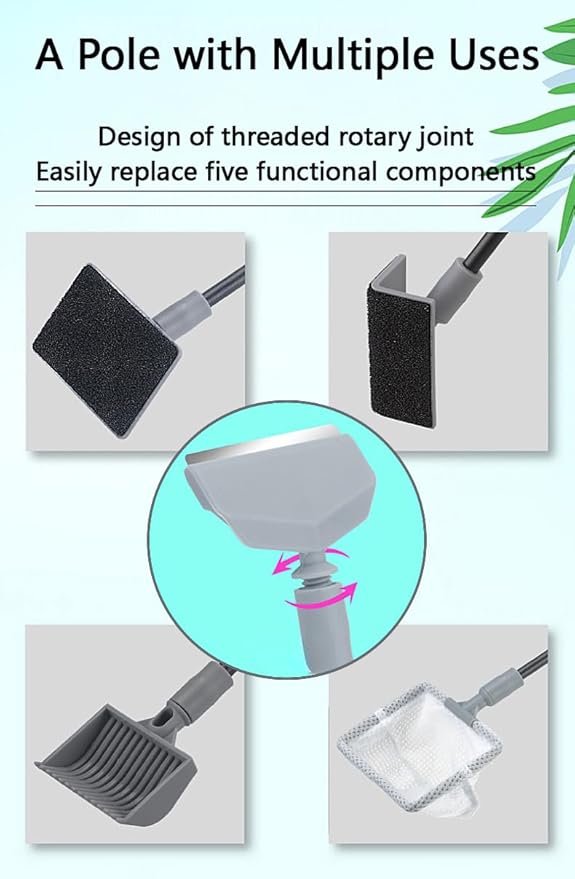 A Pole with Multiple Uses

Design of threaded rotary joint
Easily replace five functional components