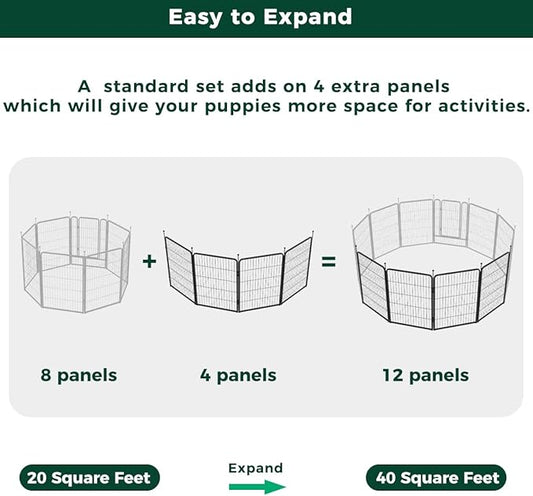 Easy to Expand

A standard set adds on 4 extra panels which will give your puppies more space for activities.

+

=

8 panels

4 panels

12 panels

20 Square Feet

Expand

40 Square Feet