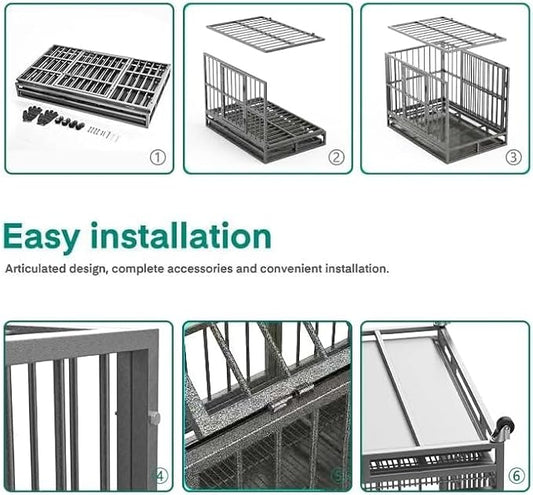 ①

②

③

Easy installation

Articulated design, complete accessories and convenient installation.

④

⑤

⑥